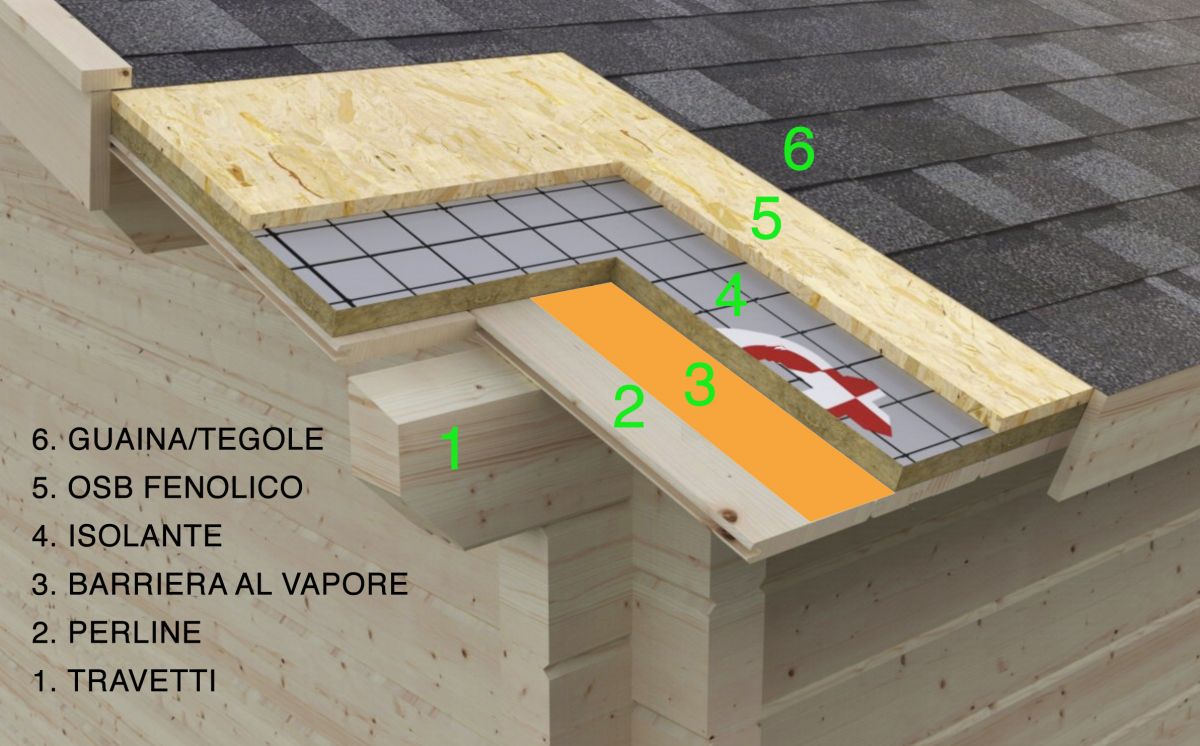 6
5
4
3
2
1

6. GUAINA/TEGOLE
5. OSB FENOLICO
4. ISOLANTE
3. BARRIERA AL VAPORE
2. PERLINE
1. TRAVETTI