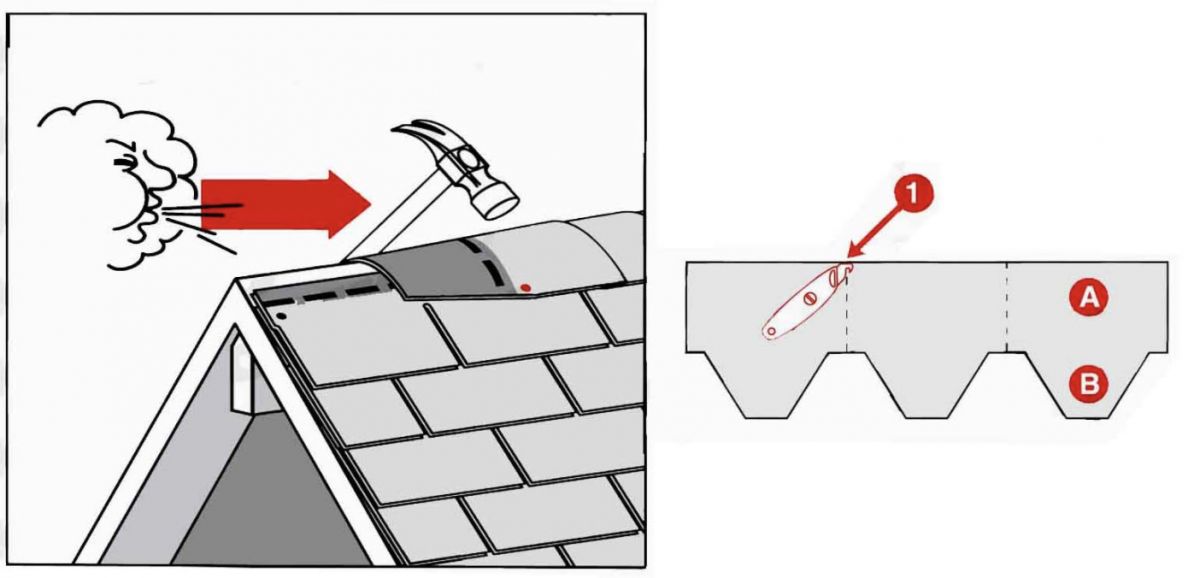 1

A

B